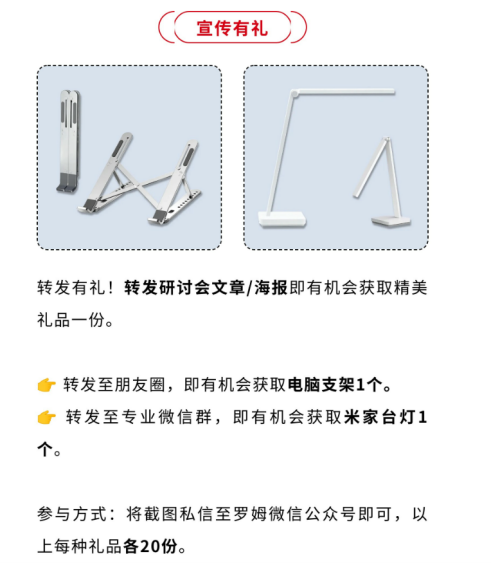 宣传有礼

转发有礼！转发研讨会文章/海报即有机会获取精美礼品一份。

👉 转发至朋友圈，即有机会获取电脑支架1个。
👉 转发至专业微信群，即有机会获取米家台灯1个。

参与方式：将截图私信至罗姆微信公众号即可，以上每种礼品各20份。